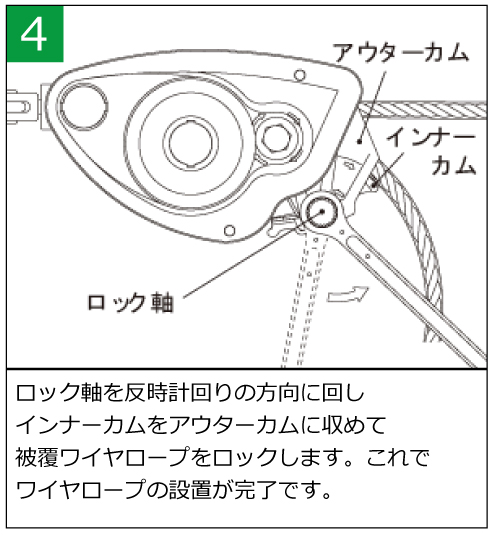 4

アウターカム

インナーカム

ロック軸

ロック軸を反時計回りの方向に回しインナーカムをアウターカムに収めて被覆ワイヤロープをロックします。これでワイヤロープの設置が完了です。