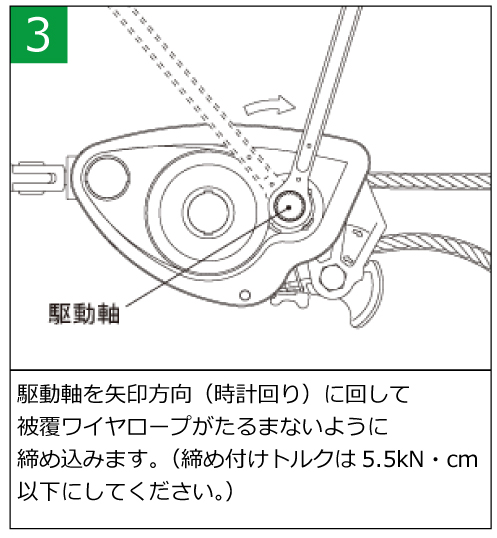 3

駆動軸

駆動軸を矢印方向（時計回り）に回して被覆ワイヤロープがたるまないように締め込みます。（締め付けトルクは 5.5kN・cm 以下にしてください。）