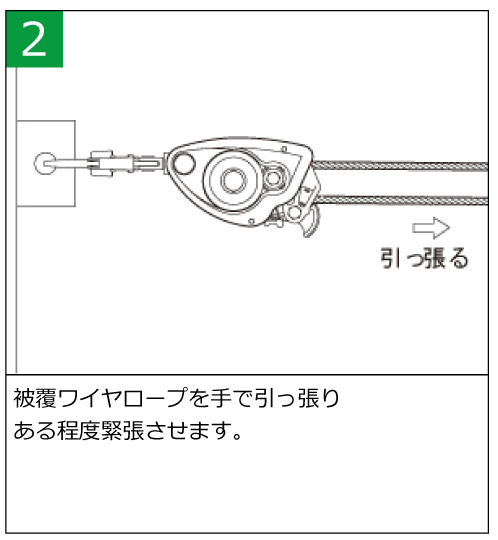 2

引っ張る

被覆ワイヤロープを手で引っ張り
ある程度緊張させます。