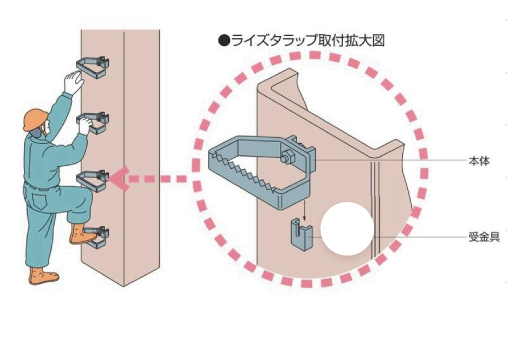 ●ライズタラップ取付拡大図

本体

受金具