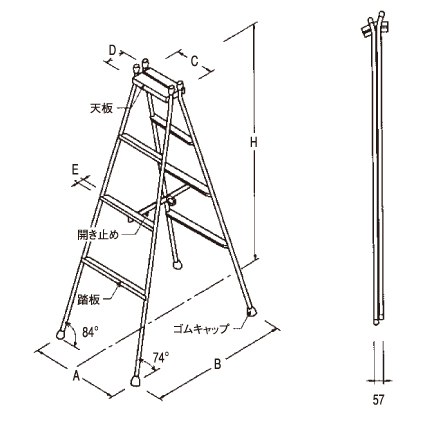 D
C
天板
H
E
開き止め
踏板
84°
ゴムキャップ
74°
A
B
57