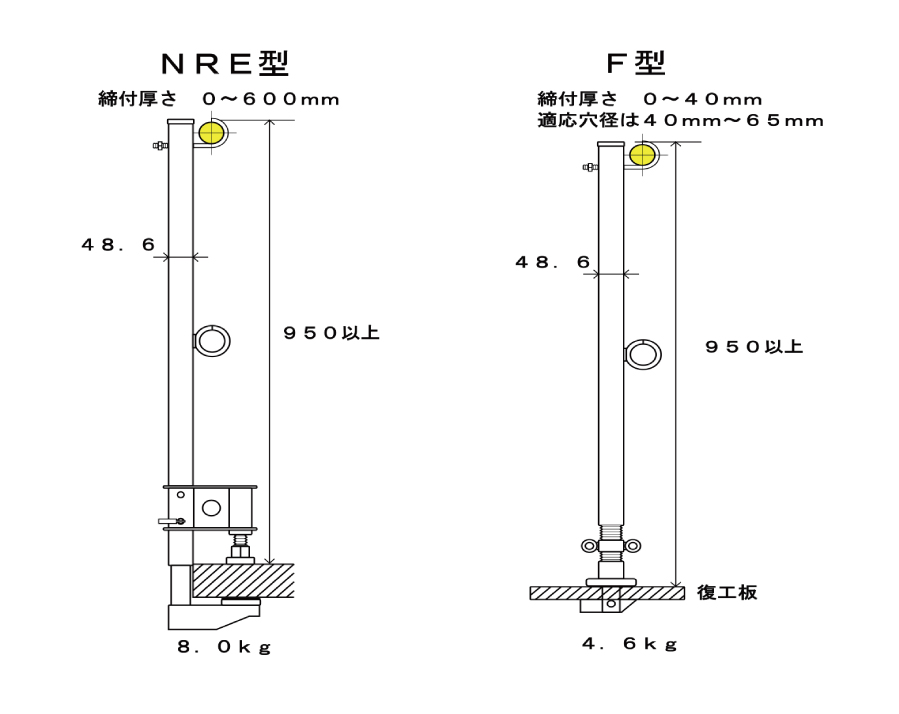 ＮＲＥ型

締付厚さ　０～６００ｍｍ

４８．６

９５０以上

８．０ｋｇ

Ｆ型

締付厚さ　０～４０ｍｍ
適応穴径は４０ｍｍ～６５ｍｍ

４８．６

９５０以上

復工板

４．６ｋｇ